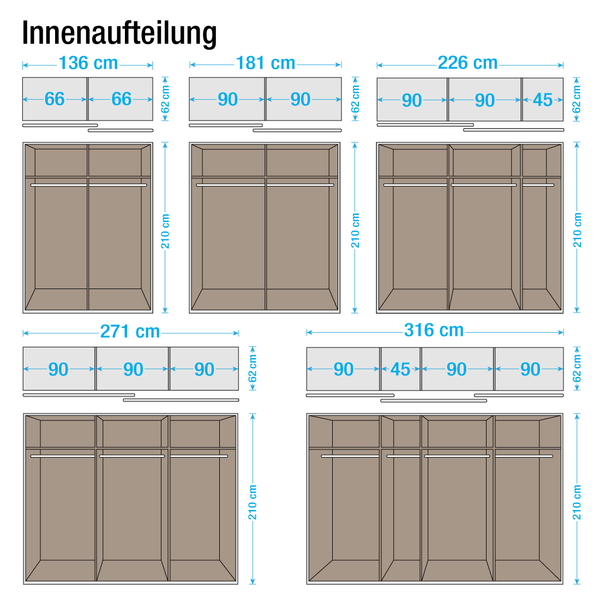 Innenaufteilung

136 cm
66
66
62 cm
210 cm

181 cm
90
90
62 cm
210 cm

226 cm
90
90
45
62 cm
210 cm

271 cm
90
90
90
62 cm
210 cm

316 cm
90
45
90
90
62 cm
210 cm