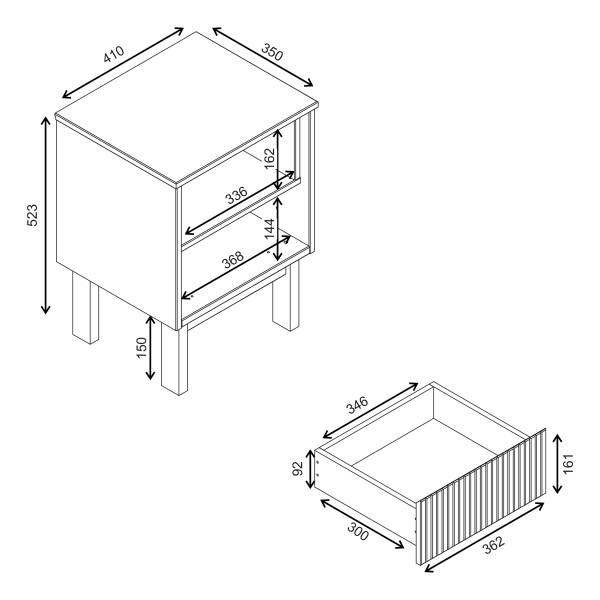 410
350
523
162
336
144
368
150
346
92
161
300
362