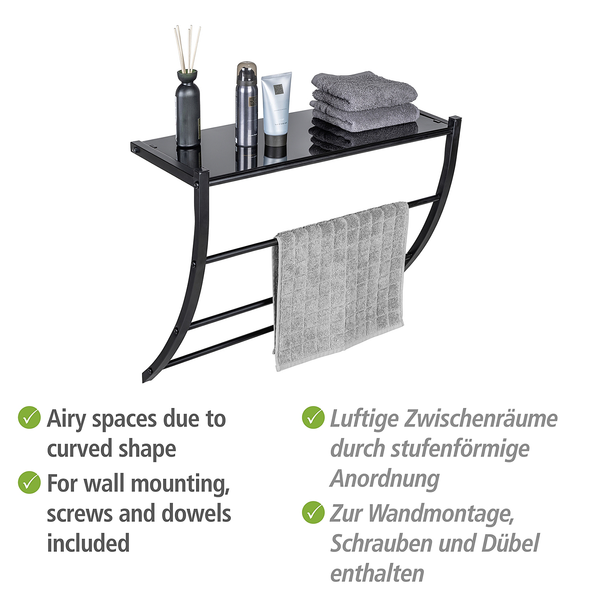 Airy spaces due to curved shape

For wall mounting, screws and dowels included

Luftige Zwischenräume durch stufenförmige Anordnung

Zur Wandmontage, Schrauben und Dübel enthalten