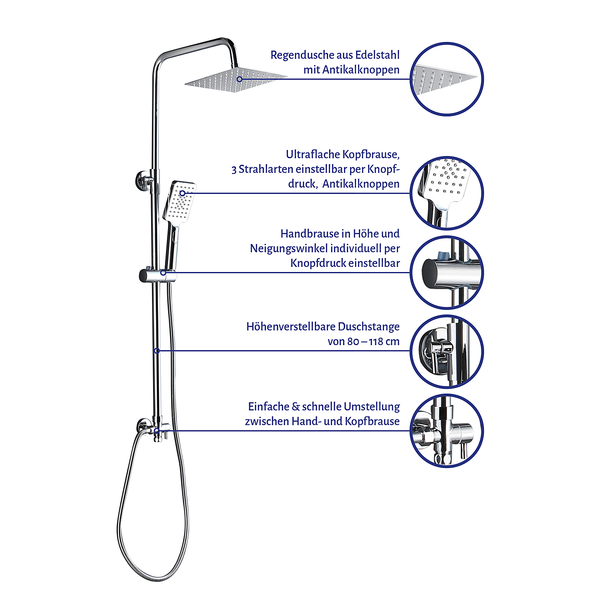 Regendusche aus Edelstahl mit Antikalknoppen

Ultraflache Kopfbrause, 3 Strahlarten einstellbar per Knopfdruck, Antikalknoppen

Handbrause in Höhe und Neigungswinkel individuell per Knopfdruck einstellbar

Höhenverstellbare Duschstange von 80 – 118 cm

Einfache & schnelle Umstellung zwischen Hand- und Kopfbrause