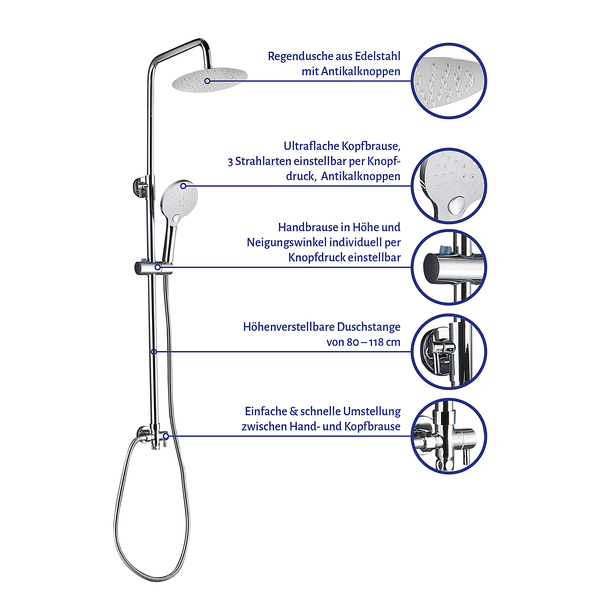 Regendusche aus Edelstahl mit Antikalknoppen

Ultraflache Kopfbrause, 3 Strahlarten einstellbar per Knopfdruck, Antikalknoppen

Handbrause in Höhe und Neigungswinkel individuell per Knopfdruck einstellbar

Höhenverstellbare Duschstange von 80 – 118 cm

Einfache & schnelle Umstellung zwischen Hand- und Kopfbrause