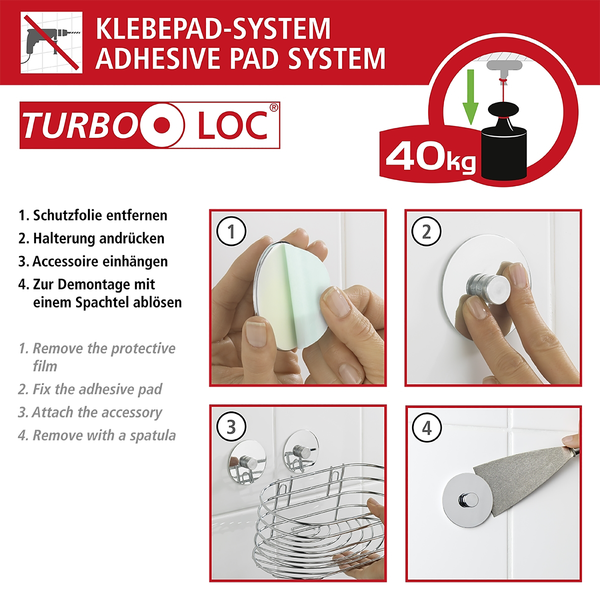 KLEBEPAD-SYSTEM
ADHESIVE PAD SYSTEM

TURBO LOC®

40kg

1. Schutzfolie entfernen
2. Halterung andrücken
3. Accessoire einhängen
4. Zur Demontage mit einem Spachtel ablösen

1. Remove the protective film
2. Fix the adhesive pad
3. Attach the accessory
4. Remove with a spatula

1

2

3

4