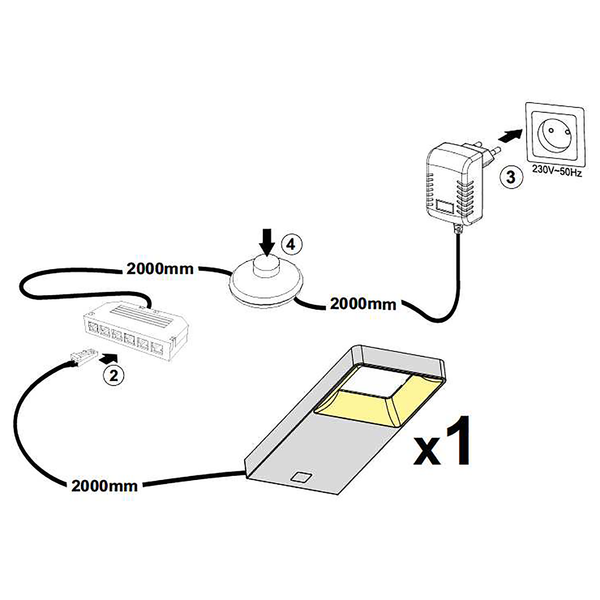 3
230V~50Hz
4
2000mm
2000mm
2
x1
2000mm